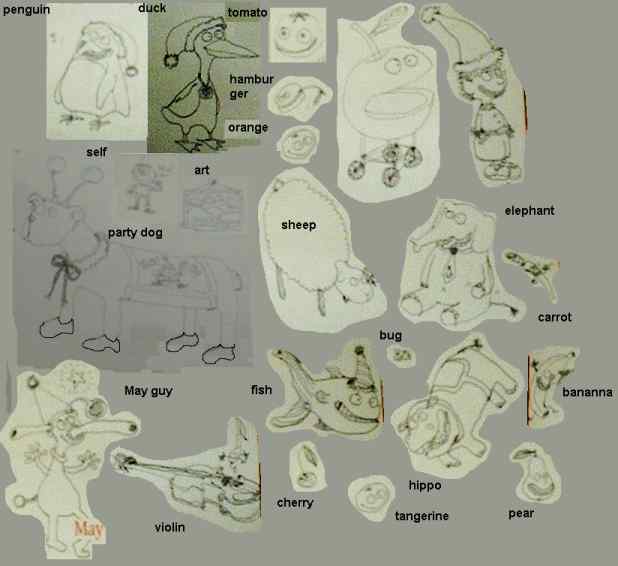 penguin

duck

tomato

hambur
ger

orange

self

art

party dog

sheep

elephant

carrot

bug

May guy

fish

bananna

May

violin

cherry

hippo

tangerine

pear